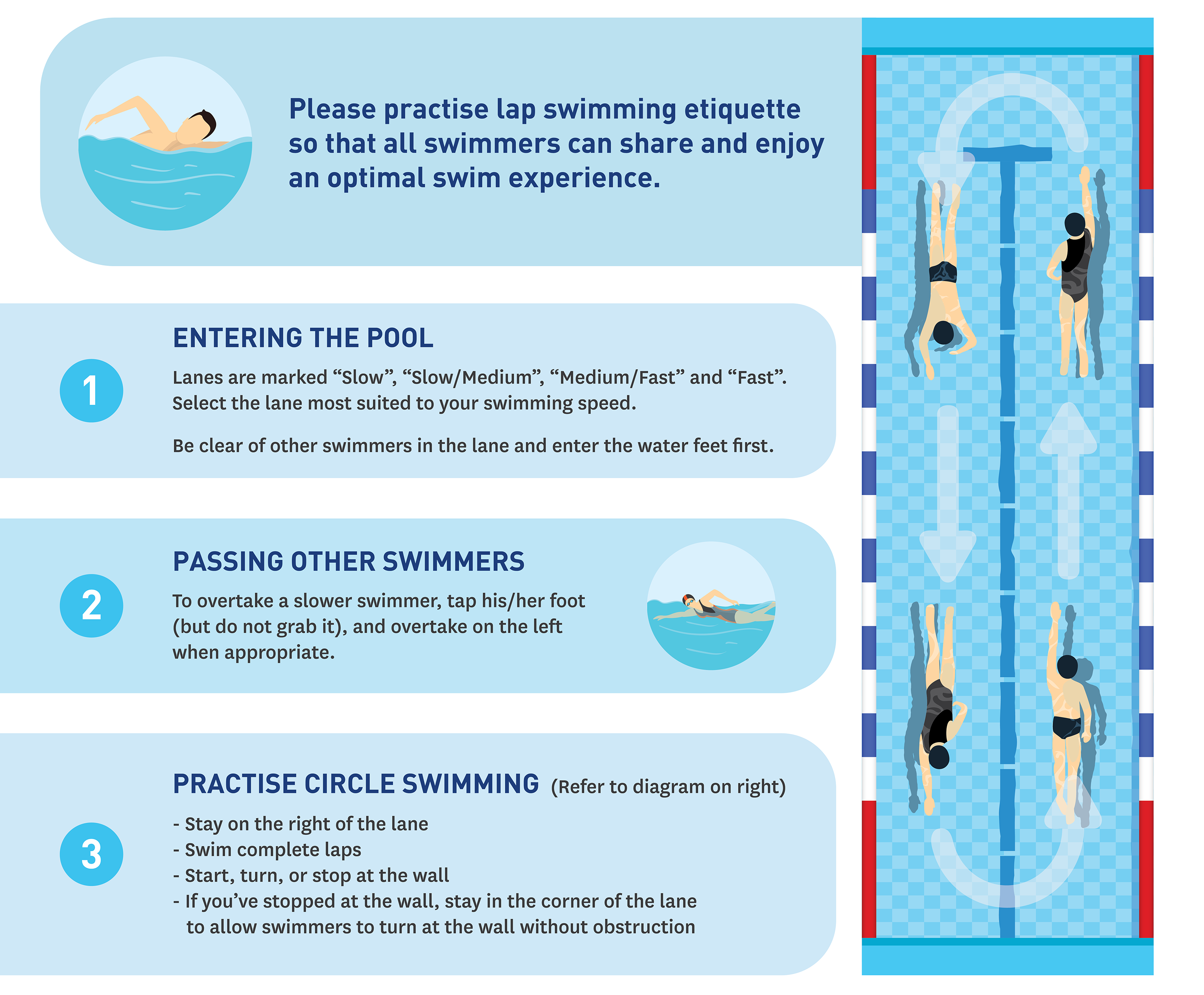 Please practise lap swimming etiquette so that all swimmers can share and enjoy an optimal swim experience.

1

ENTERING THE POOL

Lanes are marked “Slow”, “Slow/Medium”, “Medium/Fast” and “Fast”. Select the lane most suited to your swimming speed.

Be clear of other swimmers in the lane and enter the water feet first.

2

PASSING OTHER SWIMMERS

To overtake a slower swimmer, tap his/her foot (but do not grab it), and overtake on the left when appropriate.

3

PRACTISE CIRCLE SWIMMING (Refer to diagram on right)

- Stay on the right of the lane
- Swim complete laps
- Start, turn, or stop at the wall
- If you’ve stopped at the wall, stay in the corner of the lane to allow swimmers to turn at the wall without obstruction